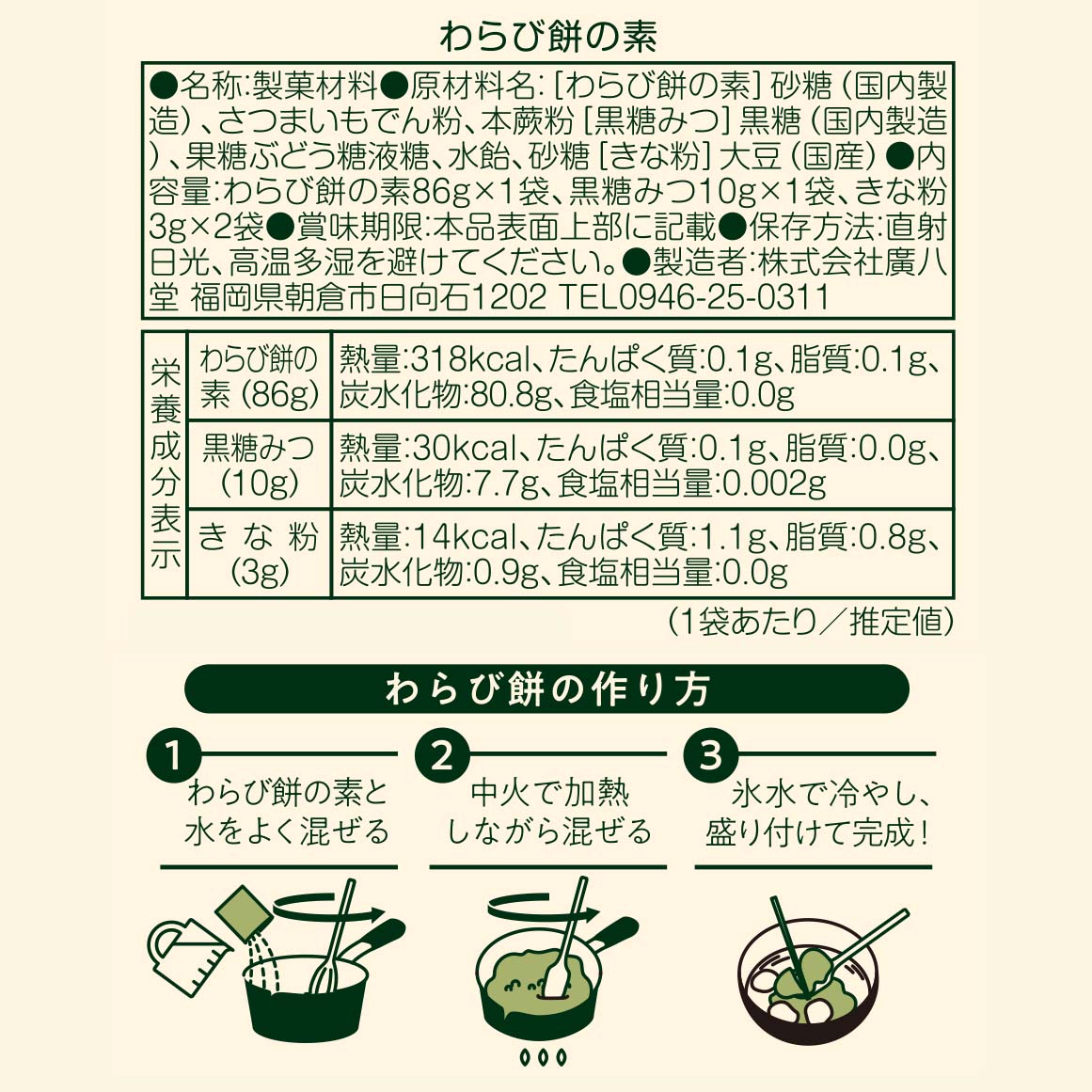 わらび餅の素

●名称:製菓材料●原材料名:［わらび餅の素］砂糖（国内製造）、さつまいもでん粉、本蕨粉［黒糖みつ］黒糖（国内製造）、果糖ぶどう糖液糖、水飴、砂糖［きな粉］大豆（国産）●内容量:わらび餅の素86g×1袋、黒糖みつ10g×1袋、きな粉3g×2袋●賞味期限:本品表面上部に記載●保存方法:直射日光、高温多湿を避けてください。●製造者:株式会社廣八堂 福岡県朝倉市日向石1202 TEL0946-25-0311

| 栄養成分表示 | わらび餅の素（86g） | 熱量:318kcal、たんぱく質:0.1g、脂質:0.1g、炭水化物:80.8g、食塩相当量:0.0g |
|---|---|---|
| | 黒糖みつ（10g） | 熱量:30kcal、たんぱく質:0.1g、脂質:0.0g、炭水化物:7.7g、食塩相当量:0.002g |
| | きな粉（3g） | 熱量:14kcal、たんぱく質:1.1g、脂質:0.8g、炭水化物:0.9g、食塩相当量:0.0g |

（1袋あたり／推定値）

わらび餅の作り方

1
わらび餅の素と水をよく混ぜる

2
中火で加熱しながら混ぜる

3
氷水で冷やし、盛り付けて完成！